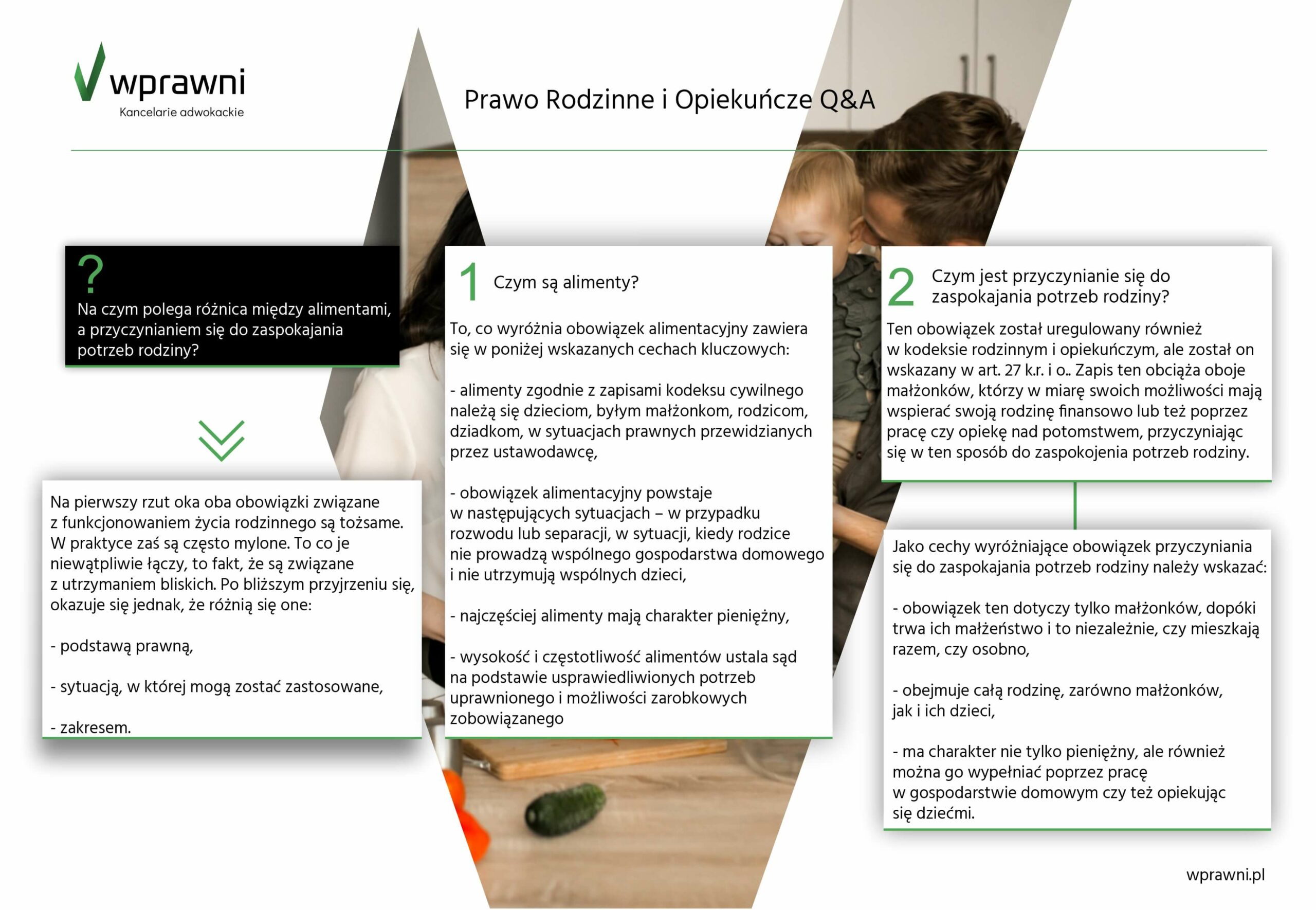 wprawni
Kancelarie adwokackie

Prawo Rodzinne i Opiekuńcze Q&A

?
Na czym polega różnica między alimentami, a przyczynianiem się do zaspokajania potrzeb rodziny?

Na pierwszy rzut oka oba obowiązki związane z funkcjonowaniem życia rodzinnego są tożsame. W praktyce zaś są często mylone. To co je niewątpliwie łączy, to fakt, że są związane z utrzymaniem bliskich. Po bliższym przyjrzeniu się, okazuje się jednak, że różnią się one:

- podstawą prawną,

- sytuacją, w której mogą zostać zastosowane,

- zakresem.

1 Czym są alimenty?

To, co wyróżnia obowiązek alimentacyjny zawiera się w poniżej wskazanych cechach kluczowych:

- alimenty zgodnie z zapisami kodeksu cywilnego należą się dzieciom, byłym małżonkom, rodzicom, dziadkom, w sytuacjach prawnych przewidzianych przez ustawodawcę,

- obowiązek alimentacyjny powstaje w następujących sytuacjach – w przypadku rozwodu lub separacji, w sytuacji, kiedy rodzice nie prowadzą wspólnego gospodarstwa domowego i nie utrzymują wspólnych dzieci,

- najczęściej alimenty mają charakter pieniężny,

- wysokość i częstotliwość alimentów ustala sąd na podstawie usprawiedliwionych potrzeb uprawnionego i możliwości zarobkowych zobowiązanego

2 Czym jest przyczynianie się do zaspokajania potrzeb rodziny?

Ten obowiązek został uregulowany również w kodeksie rodzinnym i opiekuńczym, ale został on wskazany w art. 27 k.r. i o.. Zapis ten obciąża oboje małżonków, którzy w miarę swoich możliwości mają wspierać swoją rodzinę finansowo lub też poprzez pracę czy opiekę nad potomstwem, przyczyniając się w ten sposób do zaspokojenia potrzeb rodziny.

Jako cechy wyróżniające obowiązek przyczyniania się do zaspokajania potrzeb rodziny należy wskazać:

- obowiązek ten dotyczy tylko małżonków, dopóki trwa ich małżeństwo i to niezależnie, czy mieszkają razem, czy osobno,

- obejmuje całą rodzinę, zarówno małżonków, jak i ich dzieci,

- ma charakter nie tylko pieniężny, ale również można go wypełniać poprzez pracę w gospodarstwie domowym czy też opiekując się dziećmi.

wprawni.pl